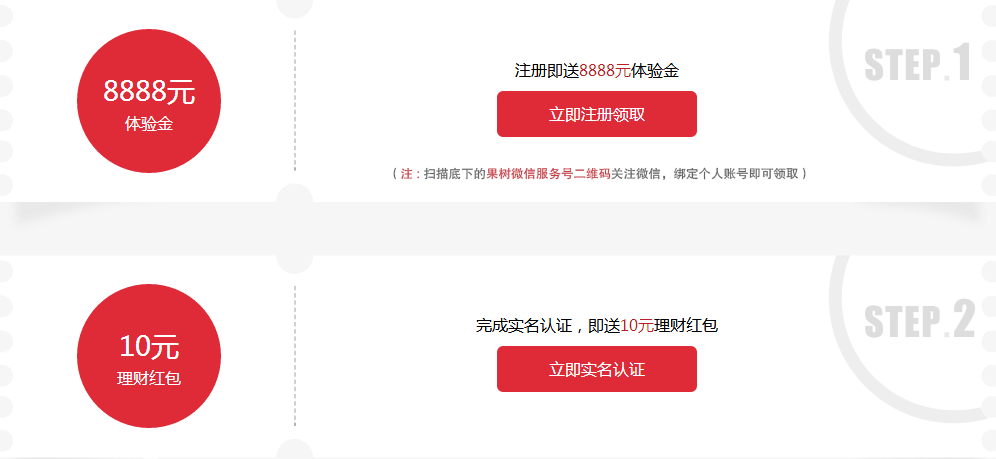 8888元
体验金

注册即送8888元体验金

立即注册领取

（注：扫描底下的果树微信服务号二维码关注微信，绑定个人账号即可领取）

STEP.1

10元
理财红包

完成实名认证，即送10元理财红包

立即实名认证

STEP.2