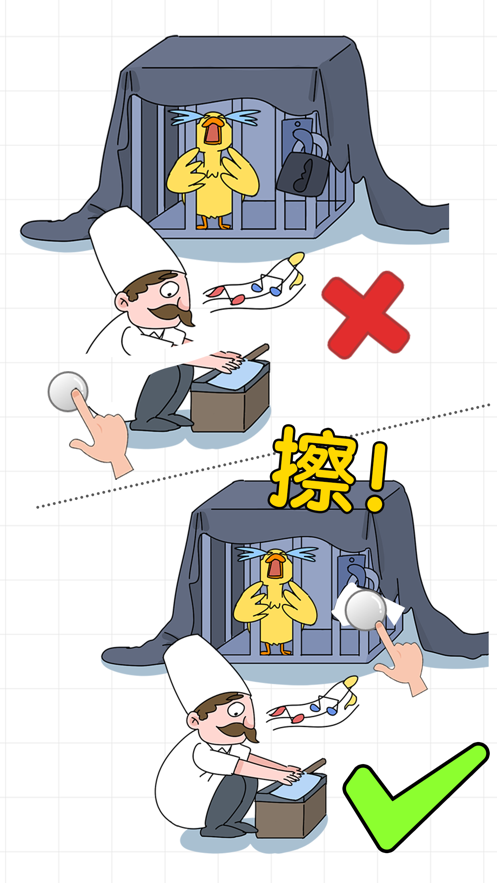 擦!